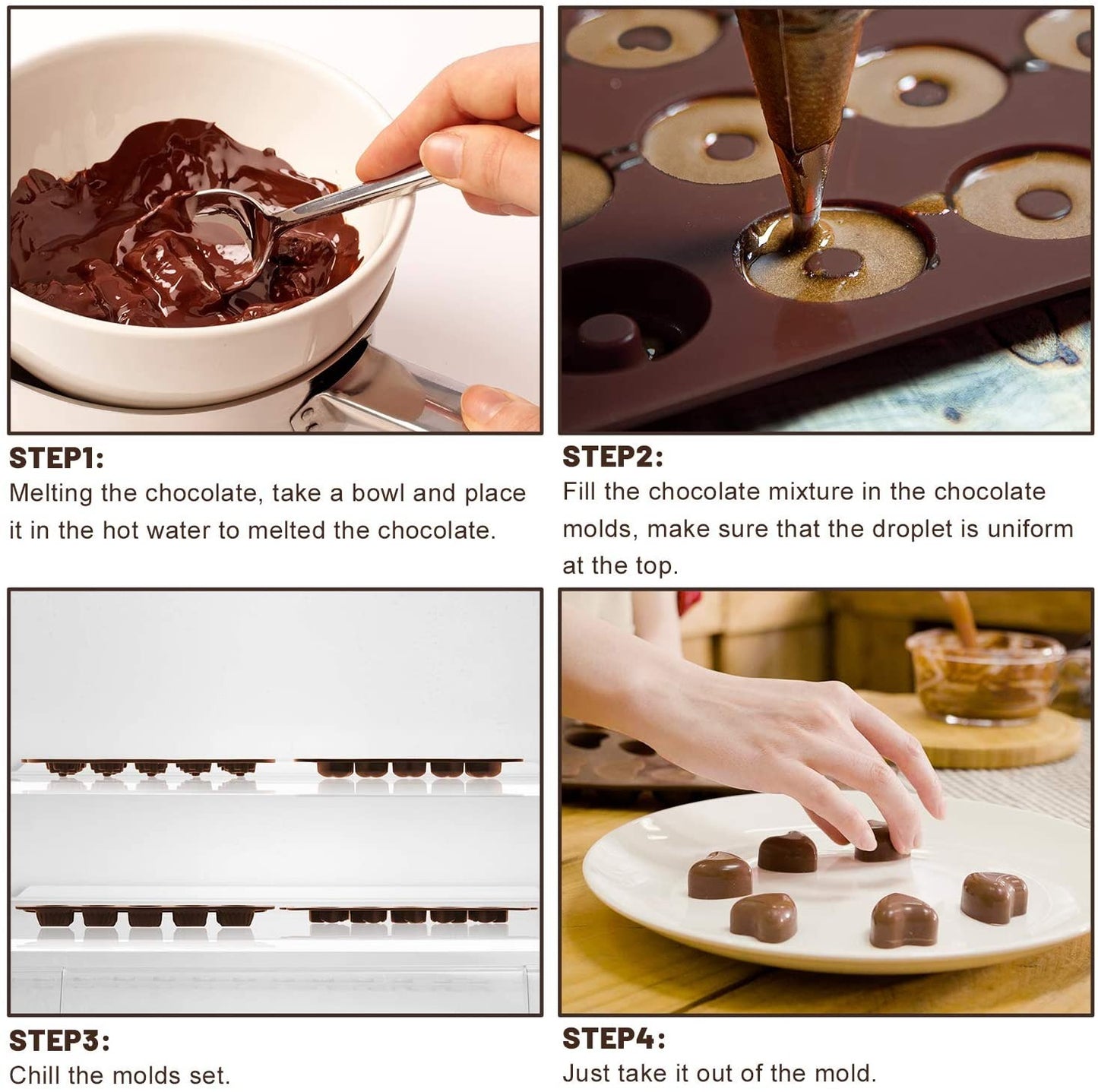 STEP1:
Melting the chocolate, take a bowl and place it in the hot water to melted the chocolate.

STEP2:
Fill the chocolate mixture in the chocolate molds, make sure that the droplet is uniform at the top.

STEP3:
Chill the molds set.

STEP4:
Just take it out of the mold.